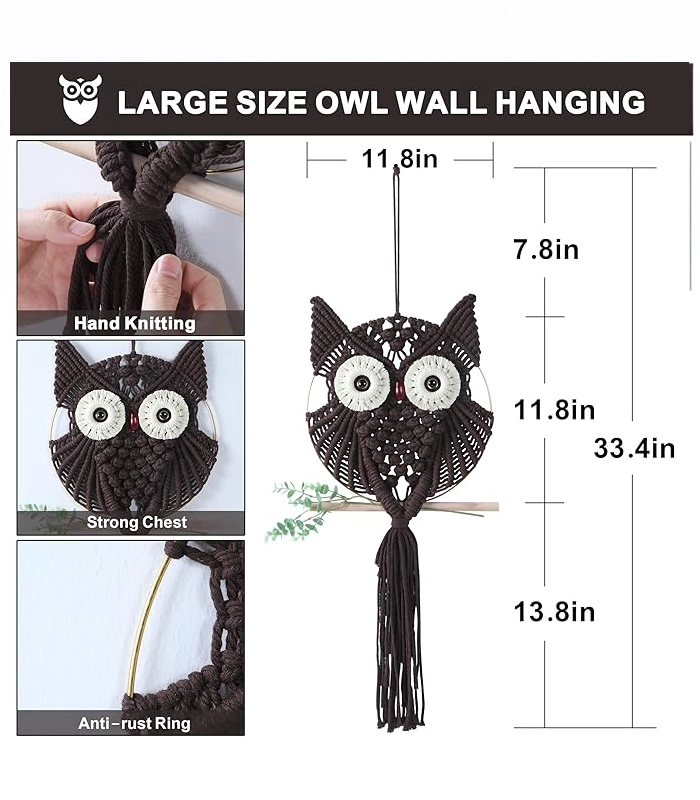 LARGE SIZE OWL WALL HANGING

Hand Knitting

Strong Chest

Anti-rust Ring

11.8in

7.8in

11.8in

33.4in

13.8in