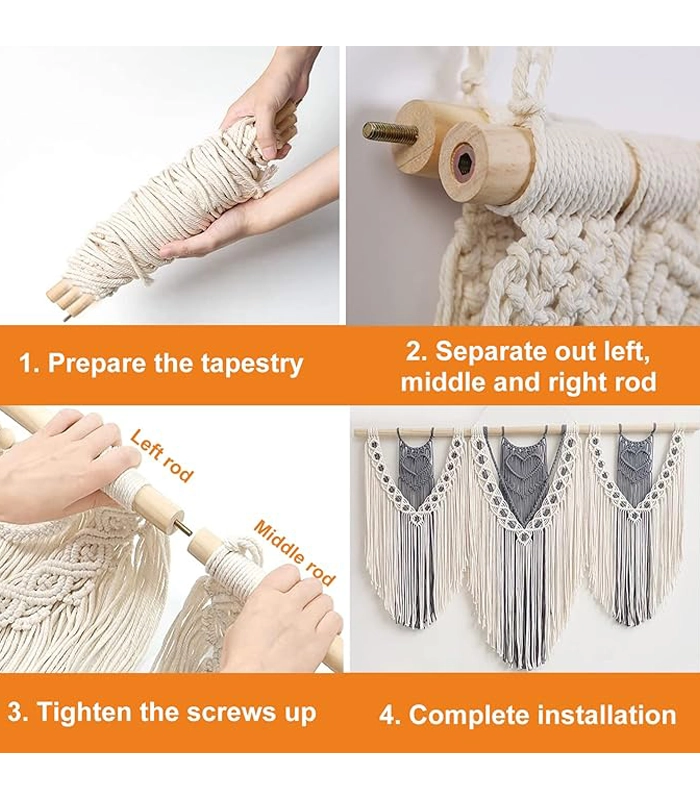 1. Prepare the tapestry

2. Separate out left, middle and right rod

Left rod

Middle rod

3. Tighten the screws up

4. Complete installation