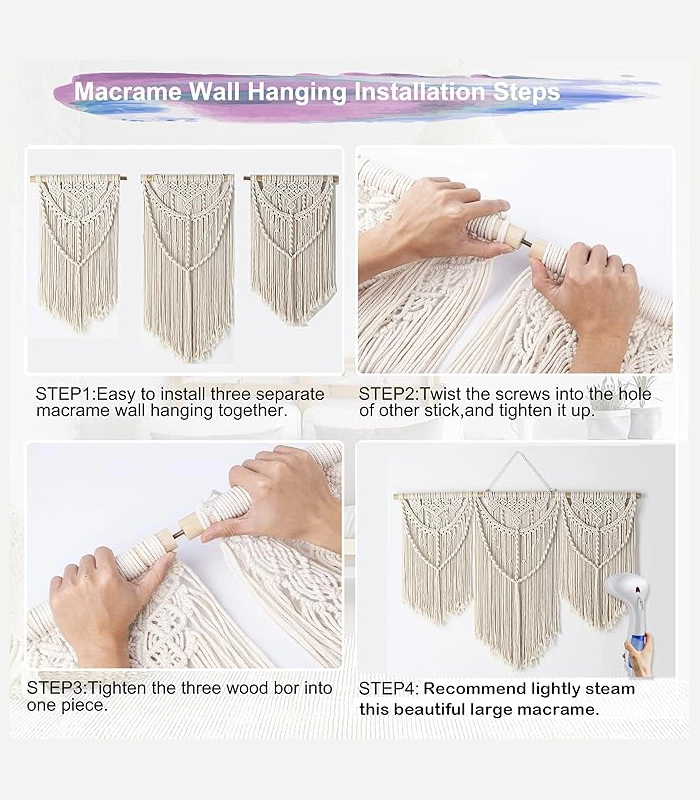 Macrame Wall Hanging Installation Steps

STEP1:Easy to install three separate macrame wall hanging together.

STEP2:Twist the screws into the hole of other stick,and tighten it up.

STEP3:Tighten the three wood bor into one piece.

STEP4: Recommend lightly steam this beautiful large macrame.