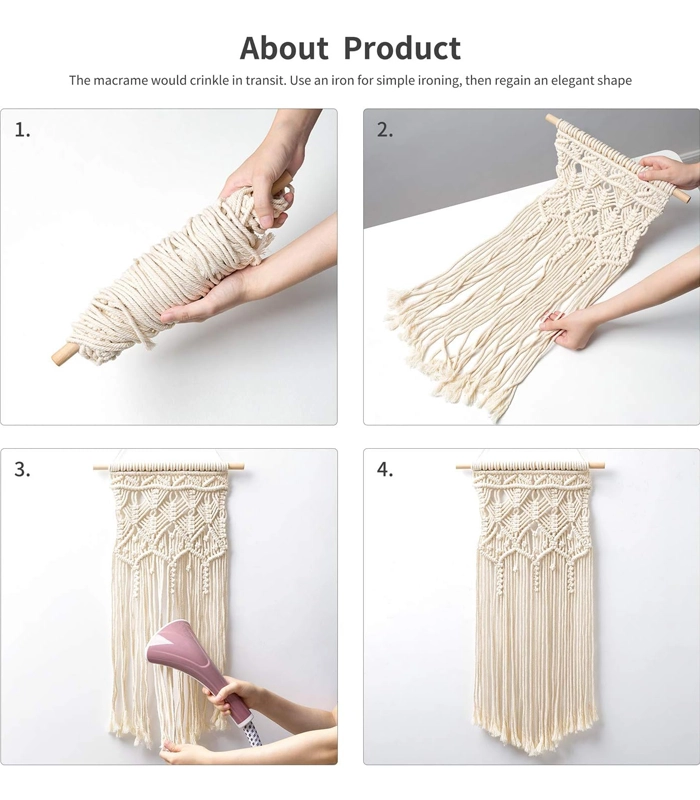 About Product

The macrame would crinkle in transit. Use an iron for simple ironing, then regain an elegant shape

1.

2.

3.

4.