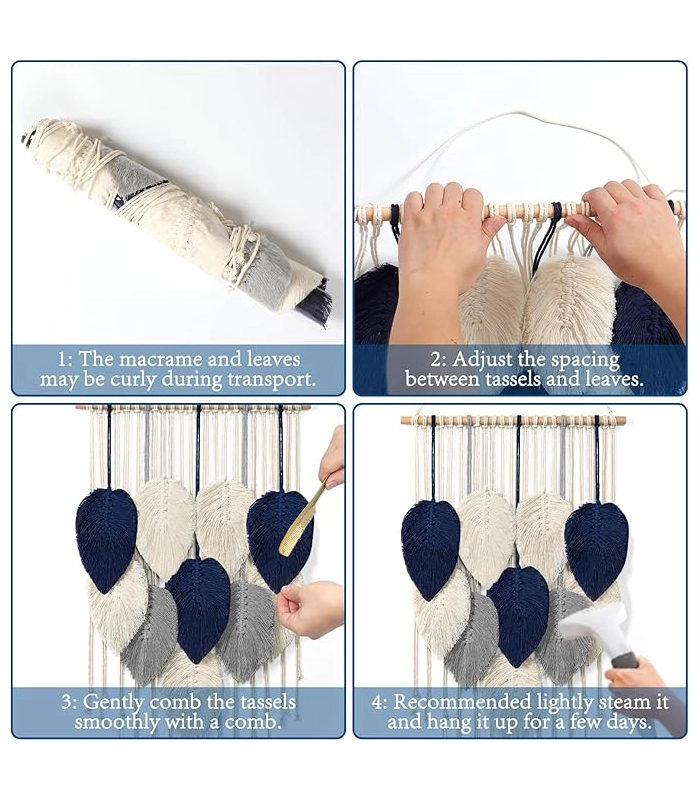 1: The macrame and leaves may be curly during transport.

2: Adjust the spacing between tassels and leaves.

3: Gently comb the tassels smoothly with a comb.

4: Recommended lightly steam it and hang it up for a few days.