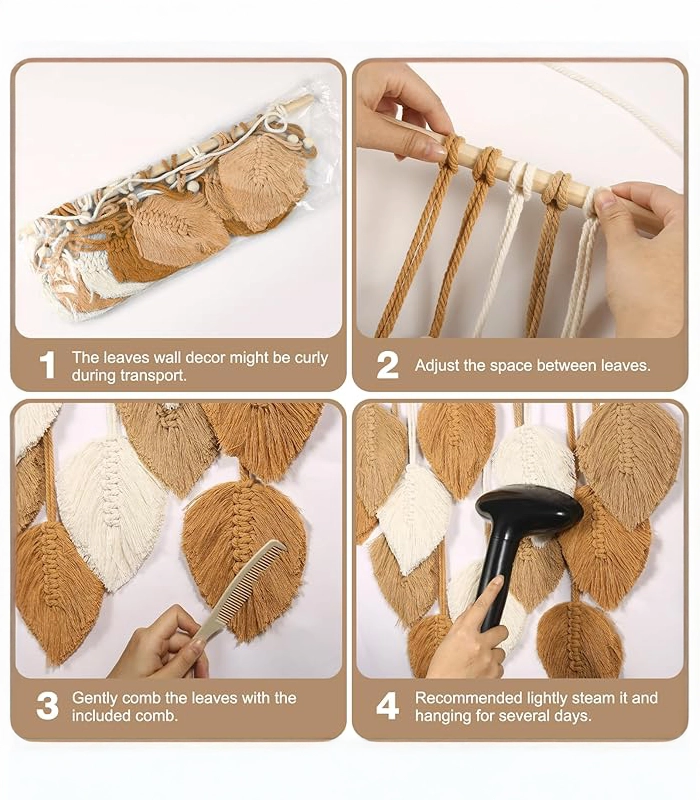 1 The leaves wall decor might be curly during transport.

2 Adjust the space between leaves.

3 Gently comb the leaves with the included comb.

4 Recommended lightly steam it and hanging for several days.