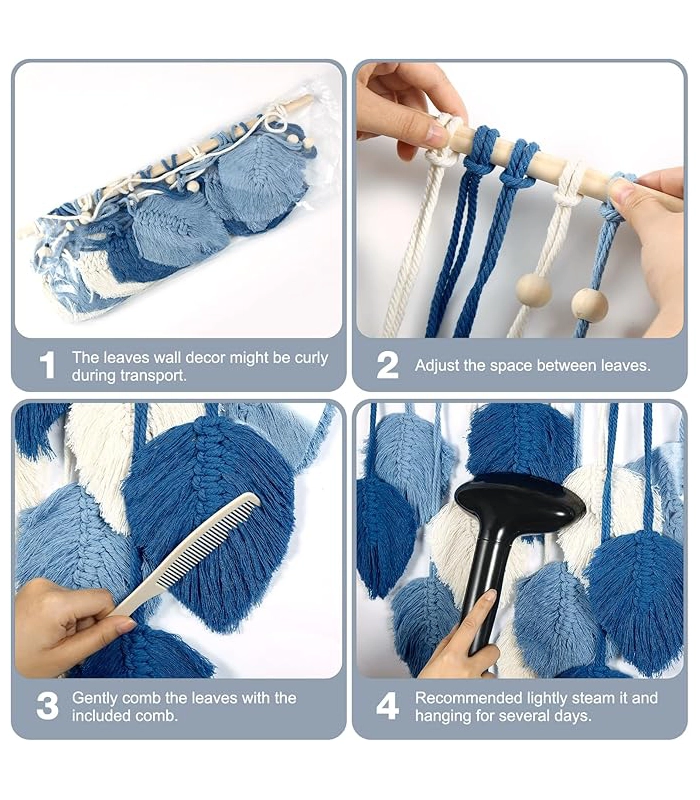 1 The leaves wall decor might be curly during transport.

2 Adjust the space between leaves.

3 Gently comb the leaves with the included comb.

4 Recommended lightly steam it and hanging for several days.