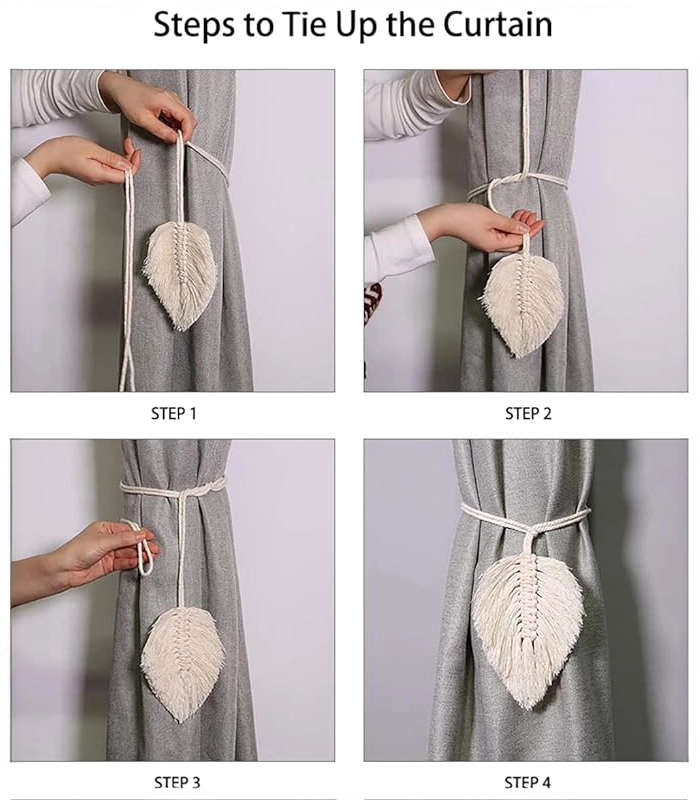 Steps to Tie Up the Curtain

STEP 1

STEP 2

STEP 3

STEP 4